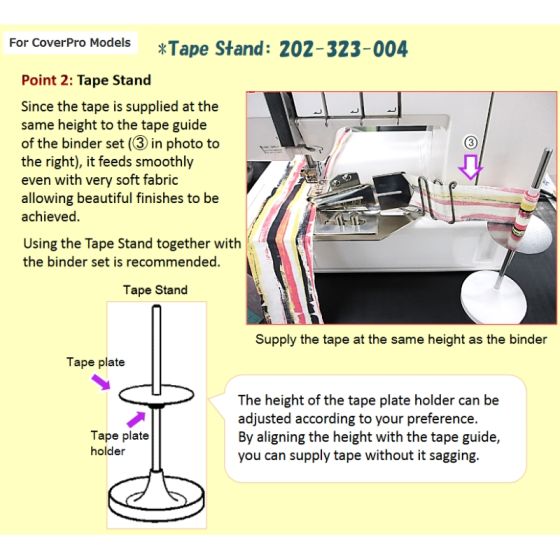 For CoverPro Models

*Tape Stand: 202-323-004

Point 2: Tape Stand

Since the tape is supplied at the same height to the tape guide of the binder set (③ in photo to the right), it feeds smoothly even with very soft fabric allowing beautiful finishes to be achieved.

Using the Tape Stand together with the binder set is recommended.

③

Supply the tape at the same height as the binder

Tape Stand

Tape plate

Tape plate holder

The height of the tape plate holder can be adjusted according to your preference.
By aligning the height with the tape guide, you can supply tape without it sagging.